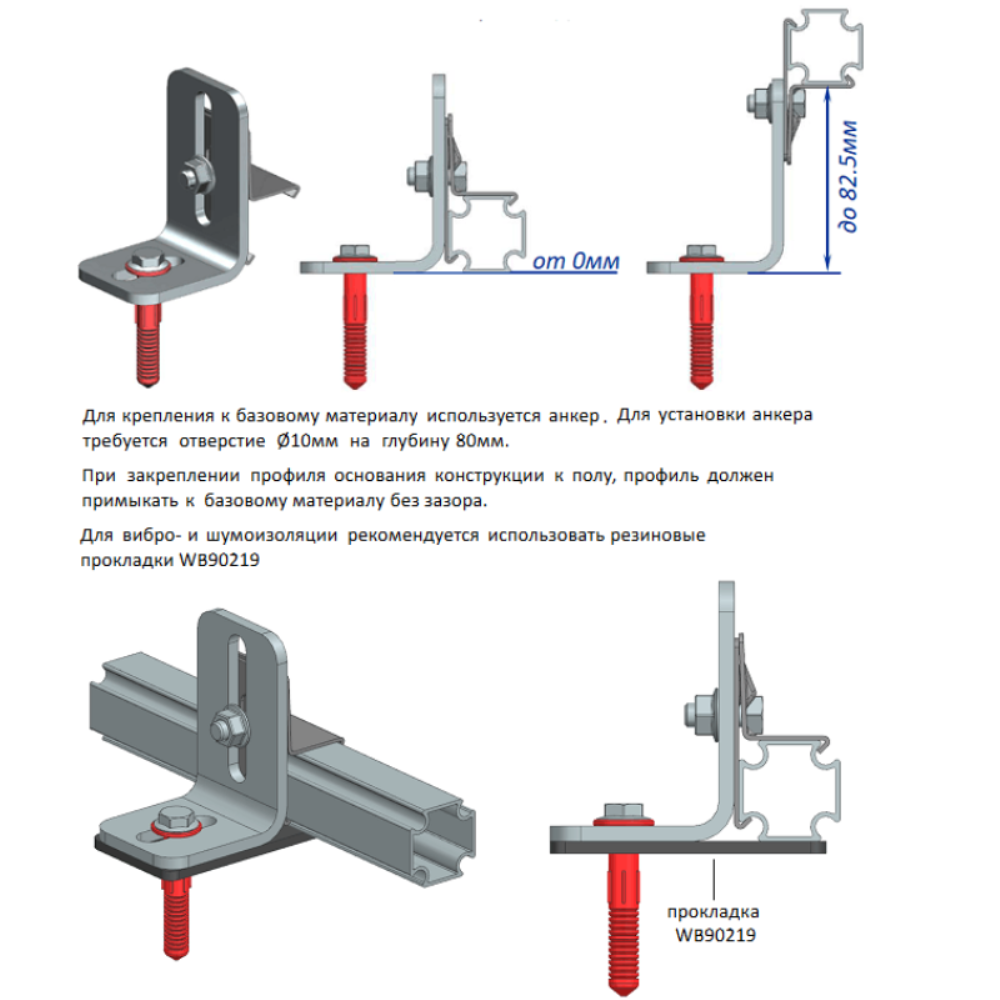 от 0мм

до 82.5мм

Для крепления к базовому материалу используется анкер. Для установки анкера требуется отверстие Ø10мм на глубину 80мм.

При закреплении профиля основания конструкции к полу, профиль должен примыкать к базовому материалу без зазора.

Для вибро- и шумоизоляции рекомендуется использовать резиновые прокладки WB90219

прокладка
WB90219